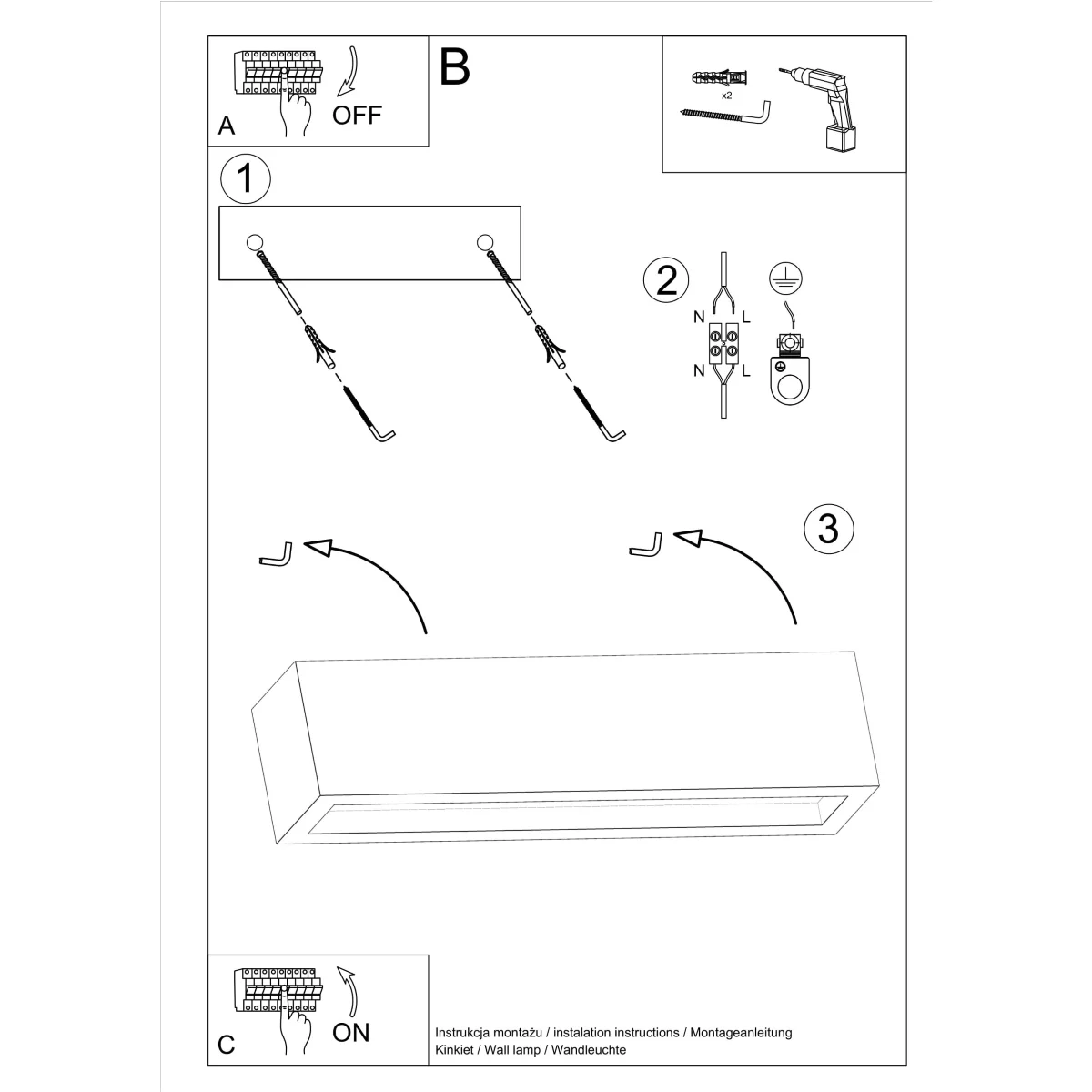 A
OFF

B

x2

1

2

N
L
N
L

3

C
ON

Instrukcja montażu / instalation instructions / Montageanleitung
Kinkiet / Wall lamp / Wandleuchte