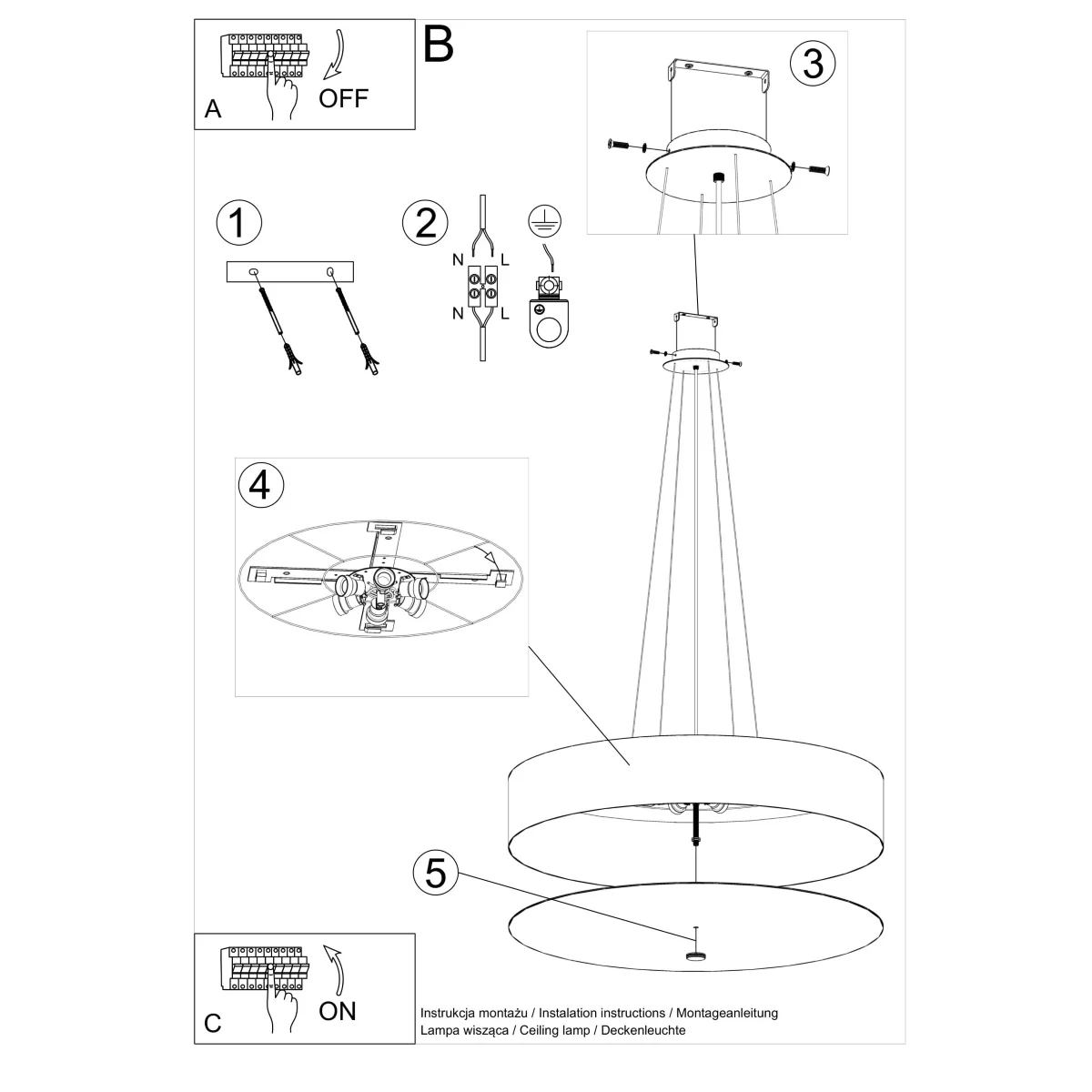 A
OFF

B

3

1

2

N L

N L

4

5

C
ON

Instrukcja montażu / Instalation instructions / Montageanleitung
Lampa wisząca / Ceiling lamp / Deckenleuchte