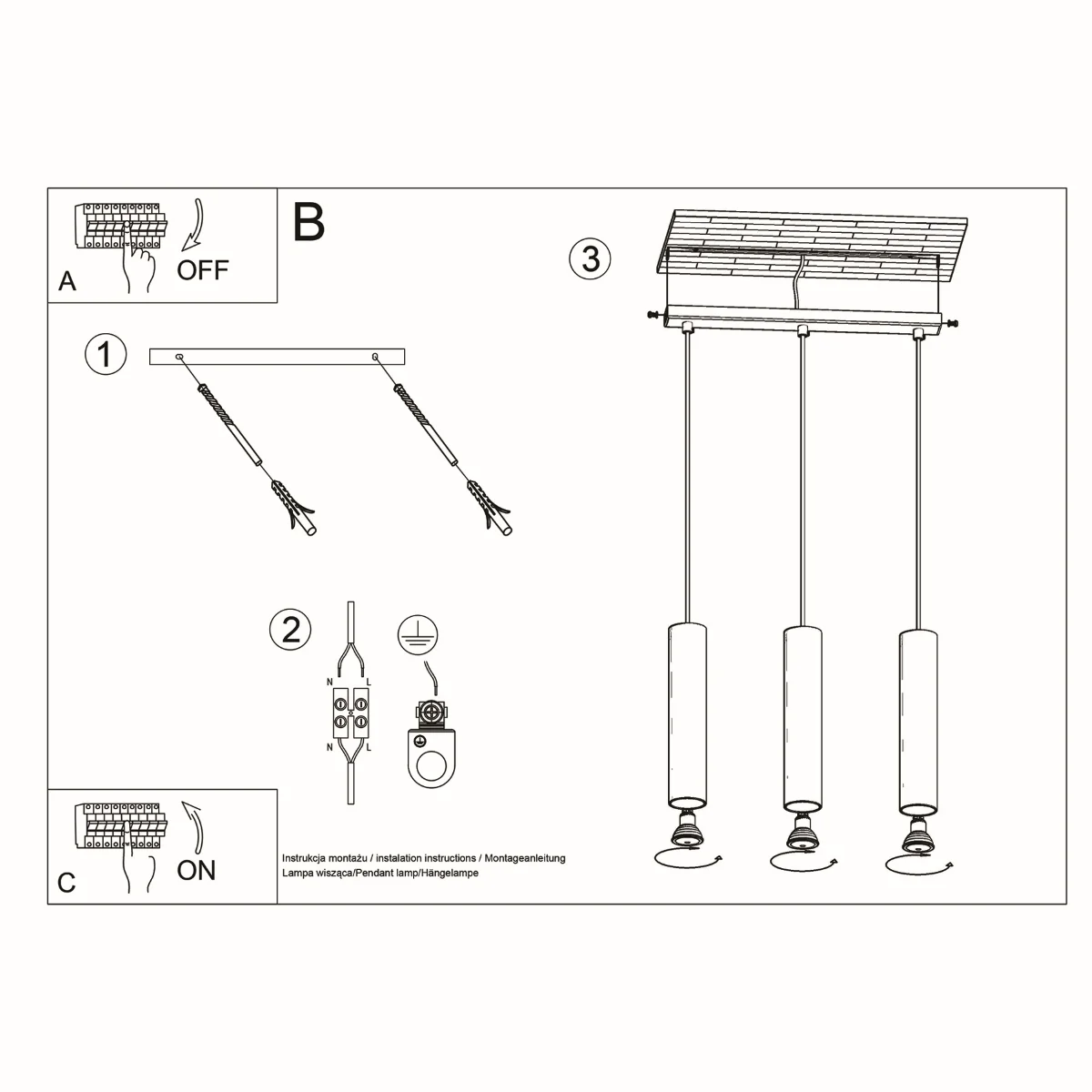 A
OFF
B
1
2
N L
N L
3
C
ON
Instrukcja montażu / instalation instructions / Montageanleitung
Lampa wisząca/Pendant lamp/Hängelampe