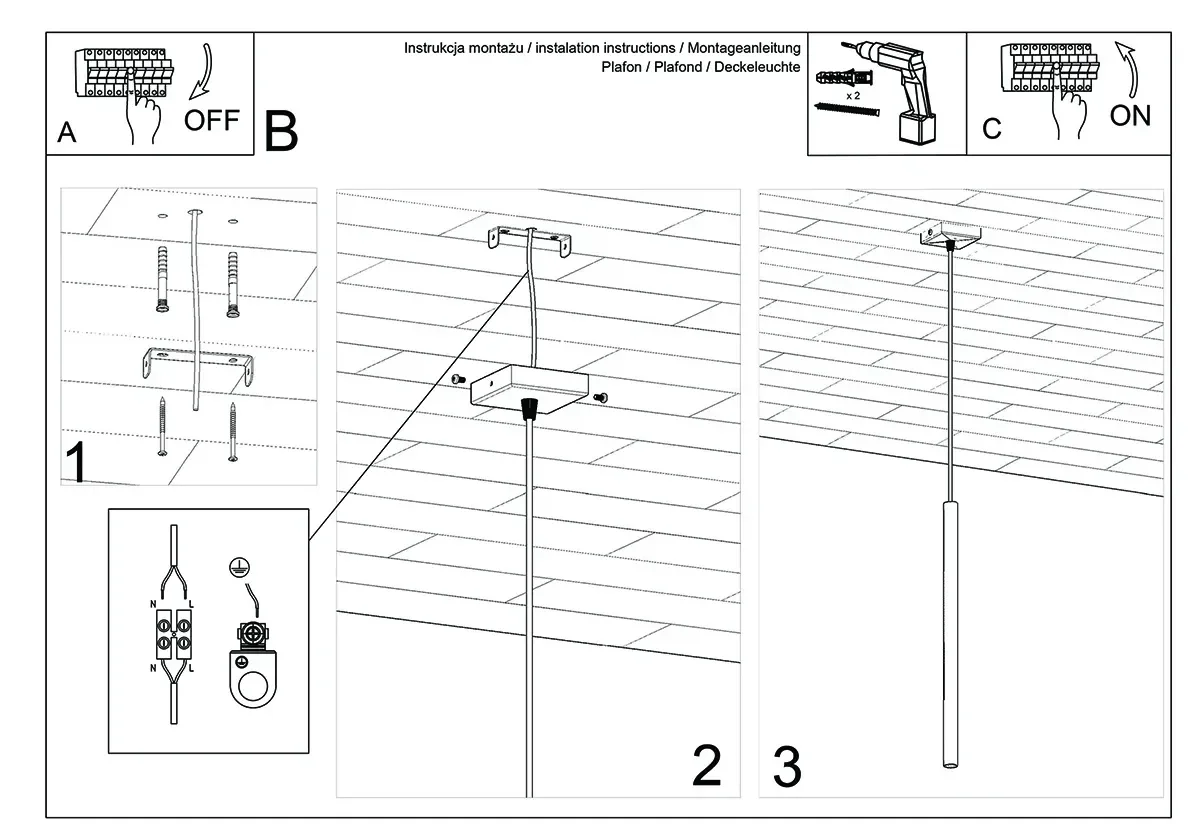 A OFF

B

Instrukcja montażu / instalation instructions / Montageanleitung
Plafon / Plafond / Deckeleuchte

x 2

C ON

1

N L

N L

2

3