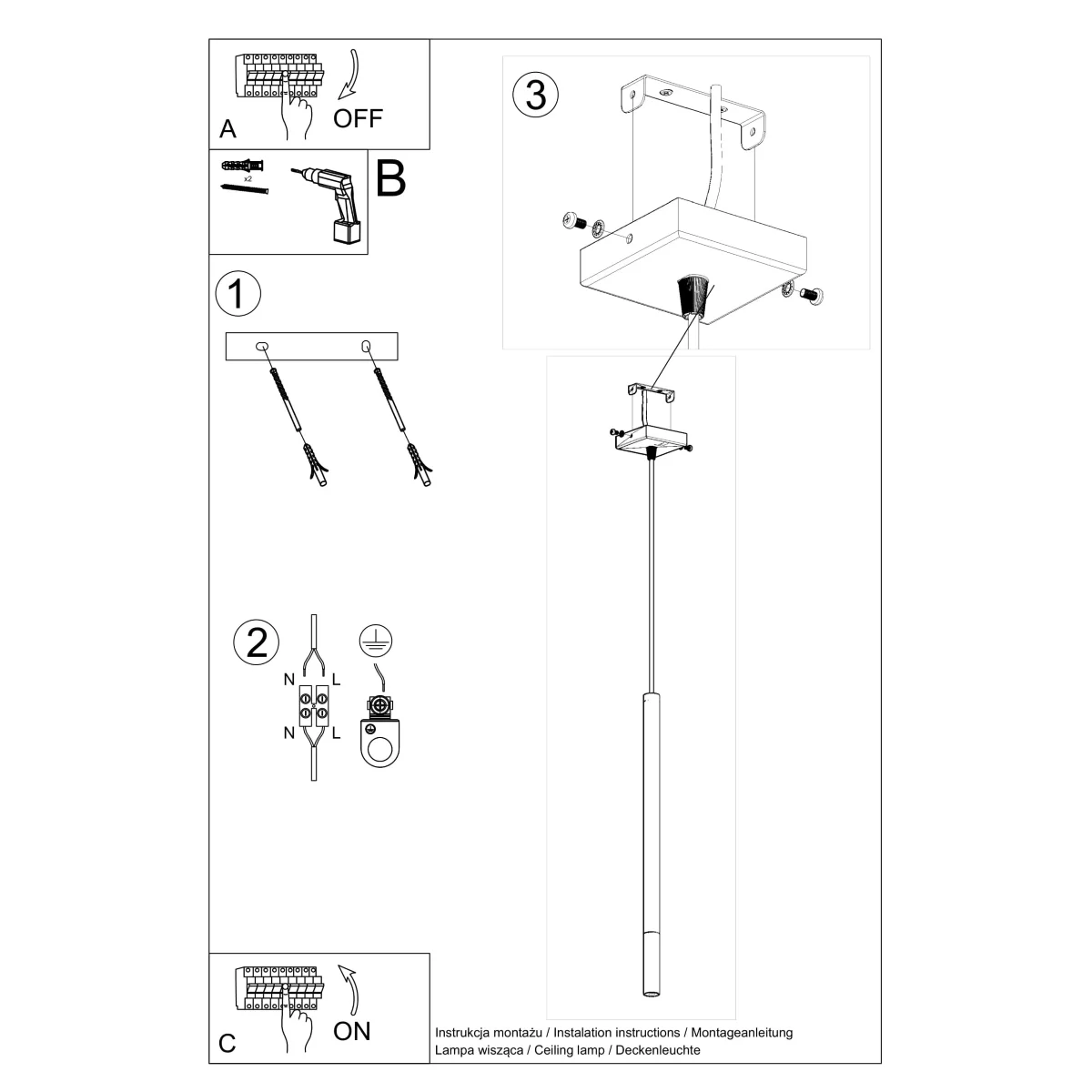 A
OFF

x2

B

1

2

N
L
N
L

3

C
ON

Instrukcja montażu / Instalation instructions / Montageanleitung
Lampa wisząca / Ceiling lamp / Deckenleuchte