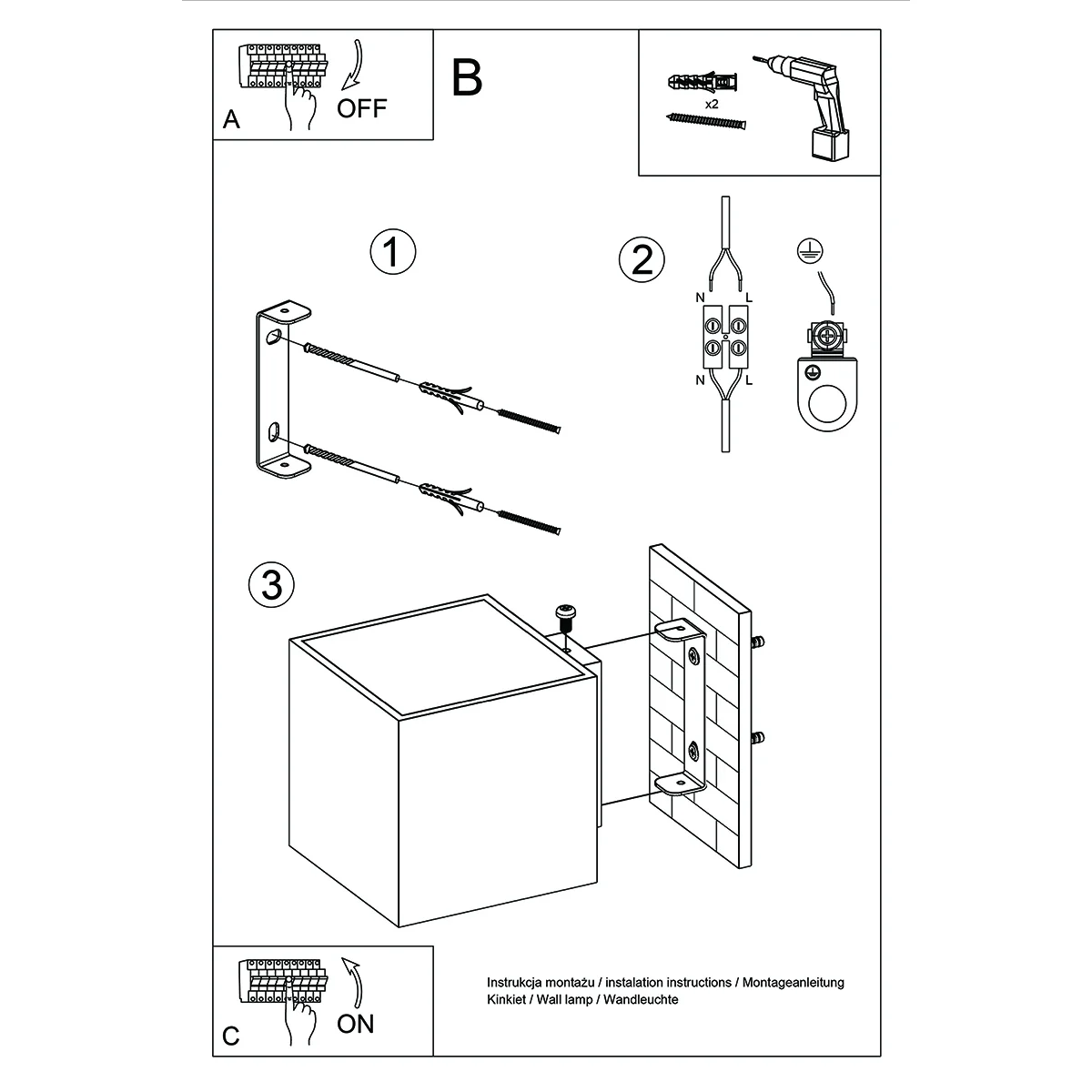 A
OFF

B

x2

1

2

N
L
N
L

3

C
ON

Instrukcja montażu / instalation instructions / Montageanleitung
Kinkiet / Wall lamp / Wandleuchte