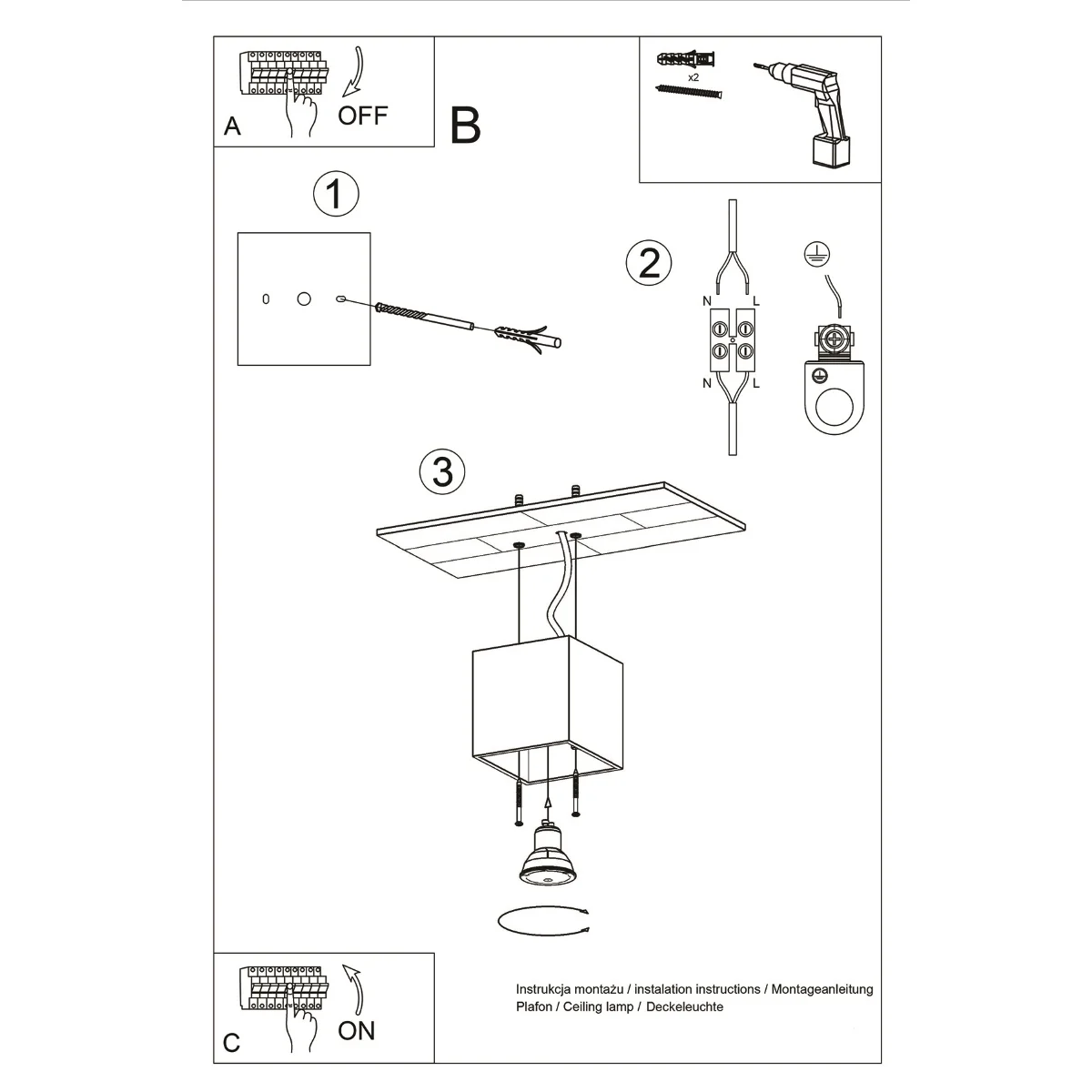 A OFF

B

x2

1

2

N L

N L

3

C ON

Instrukcja montażu / instalation instructions / Montageanleitung
Plafon / Ceiling lamp / Deckeleuchte