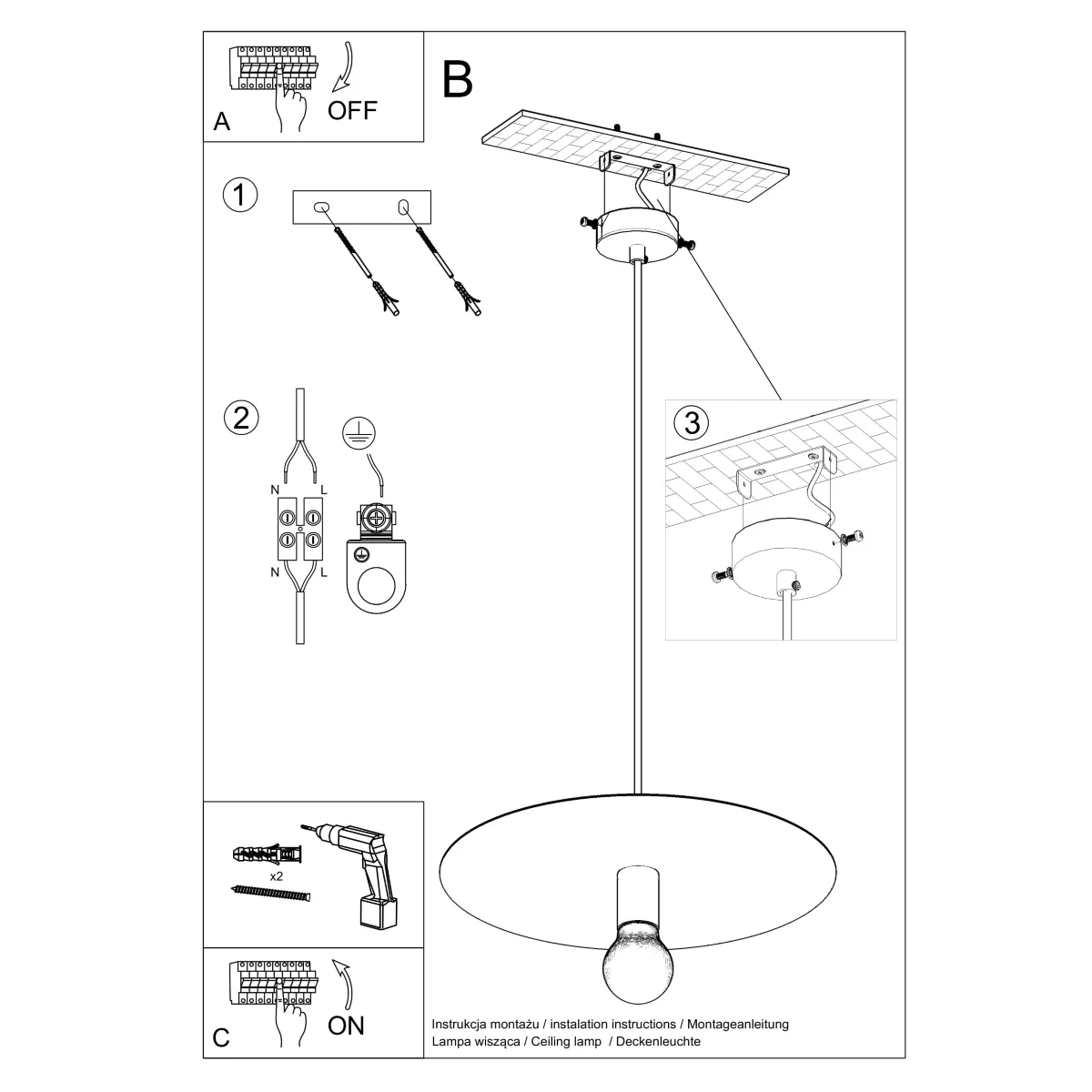 A
OFF

B

1

2

N L
N L

3

x2

C
ON

Instrukcja montażu / instalation instructions / Montageanleitung
Lampa wisząca / Ceiling lamp / Deckenleuchte