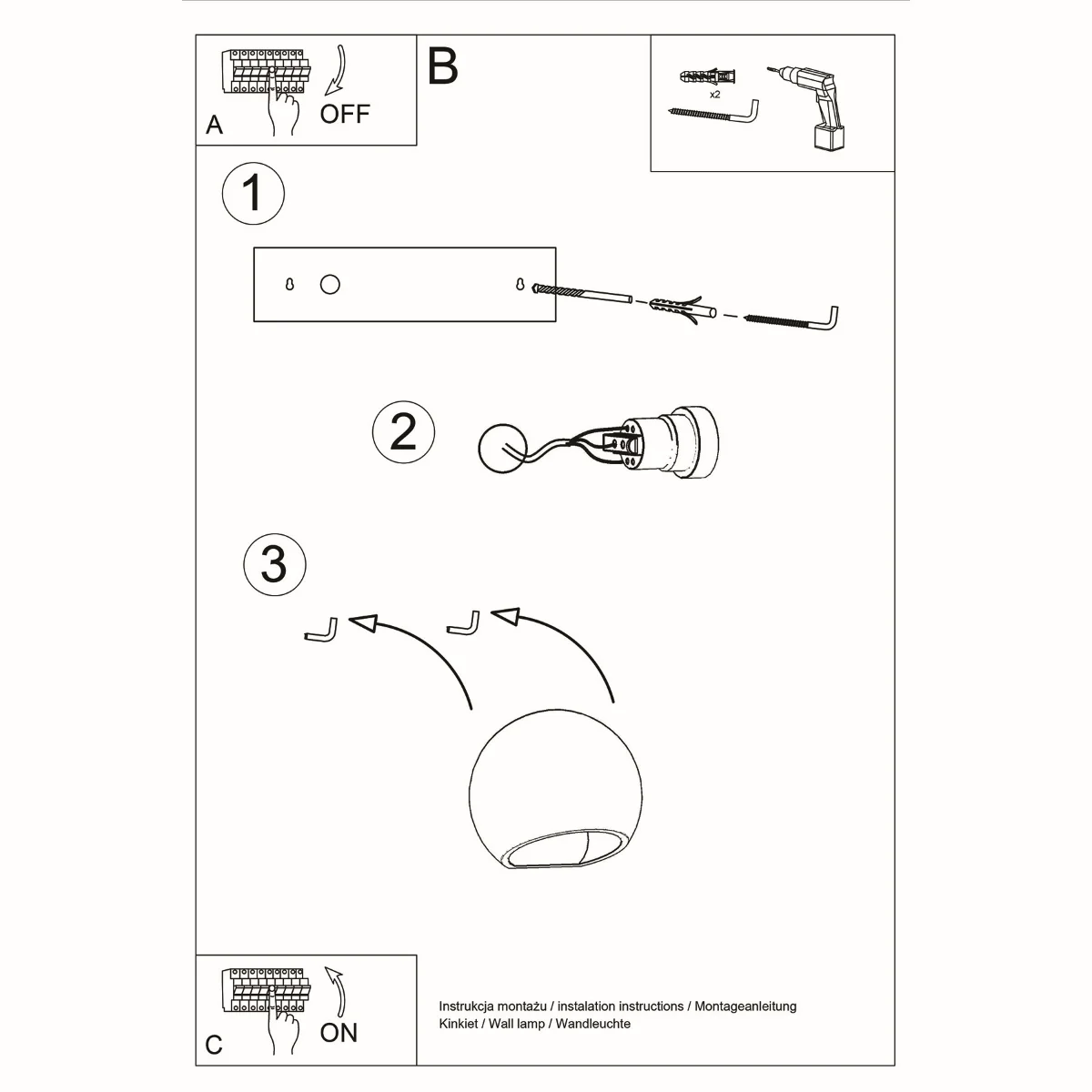 A
OFF

B

x2

1

2

3

C
ON

Instrukcja montażu / instalation instructions / Montageanleitung
Kinkiet / Wall lamp / Wandleuchte