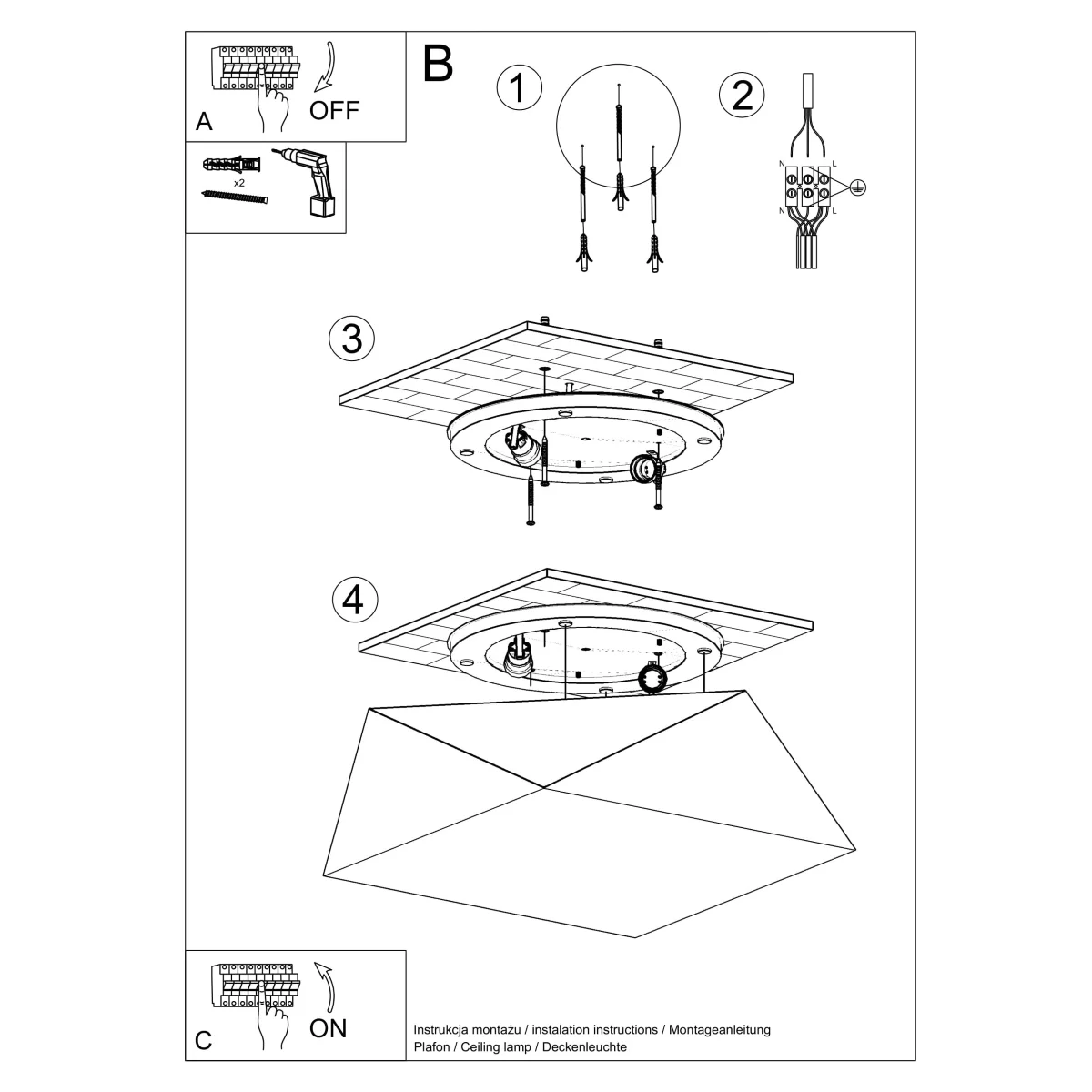 A
OFF

x2

B
1
2
N
L
N
L

3

4

C
ON

Instrukcja montażu / instalation instructions / Montageanleitung
Plafon / Ceiling lamp / Deckenleuchte