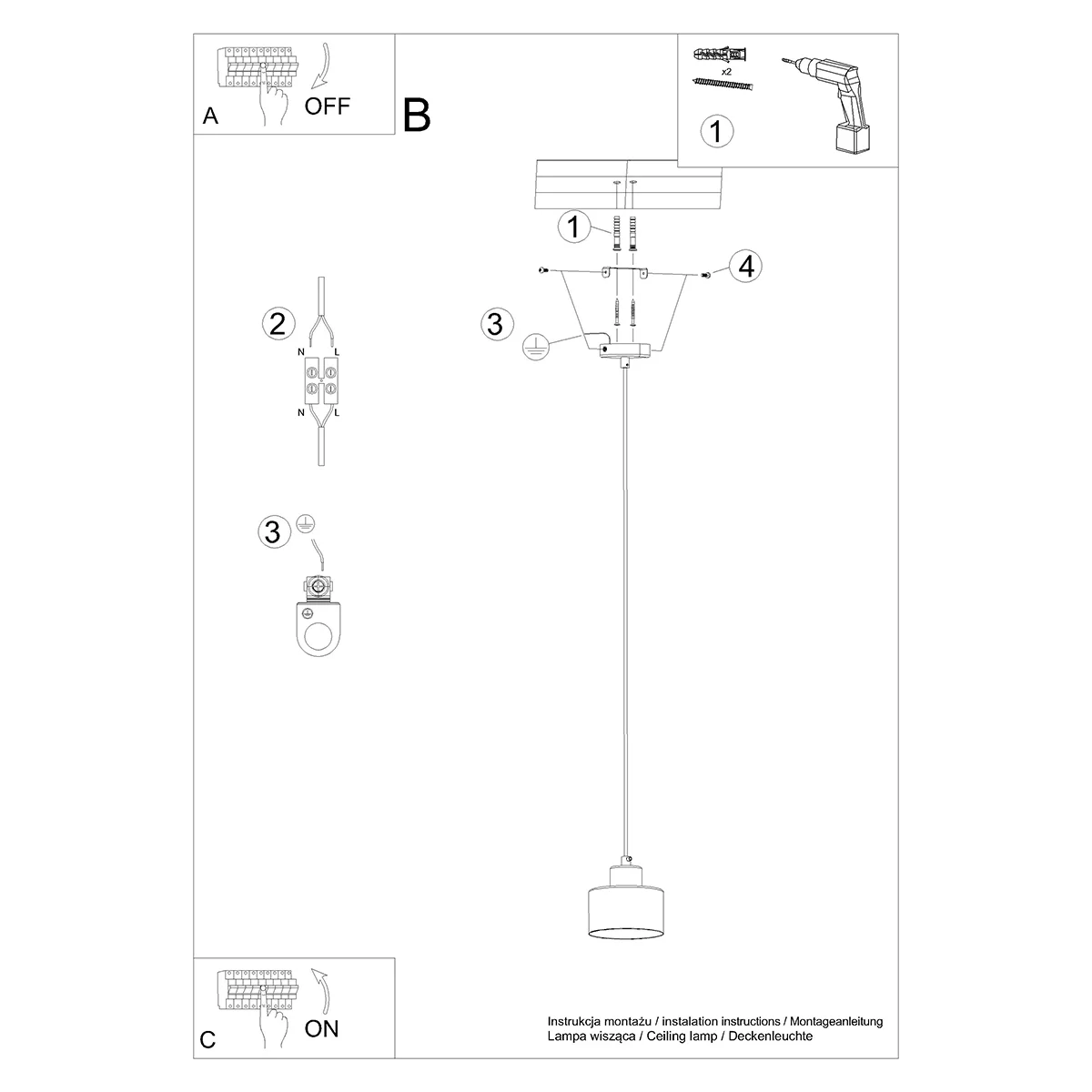 A
OFF

B

x2
1

1
4
3

2
N L
N L

3

C
ON

Instrukcja montażu / instalation instructions / Montageanleitung
Lampa wisząca / Ceiling lamp / Deckenleuchte