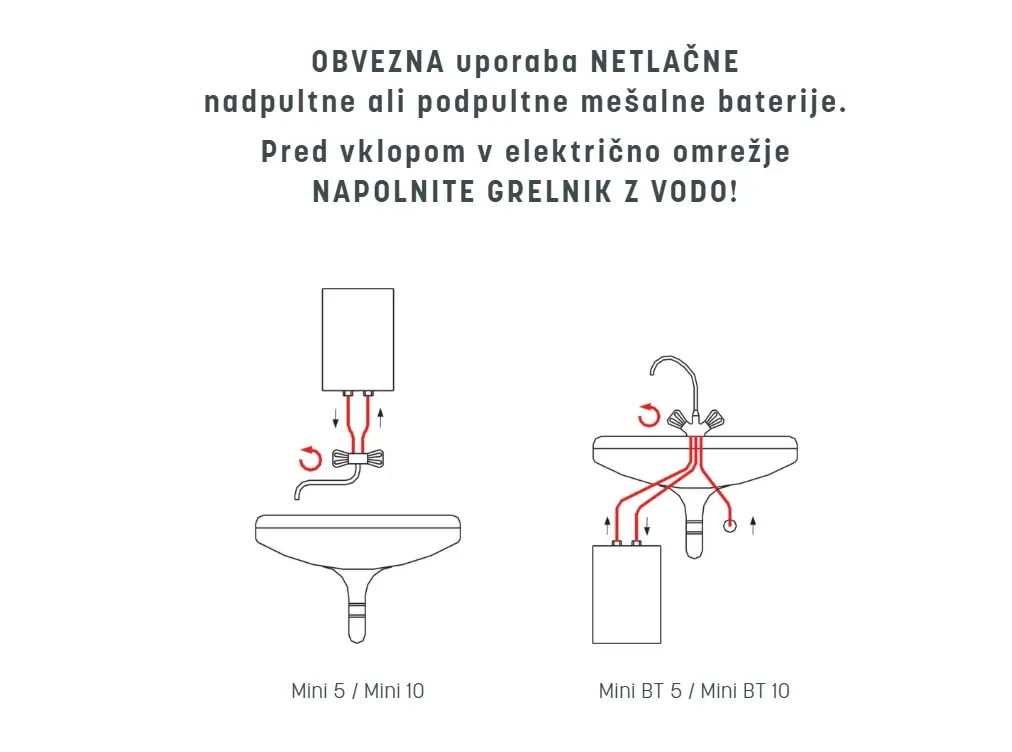 OBVEZNA uporaba NETLAČNE
nadpultne ali podpultne mešalne baterije.
Pred vklopom v električno omrežje
NAPOLNITE GRELNIK Z VODO!

Mini 5 / Mini 10

Mini BT 5 / Mini BT 10