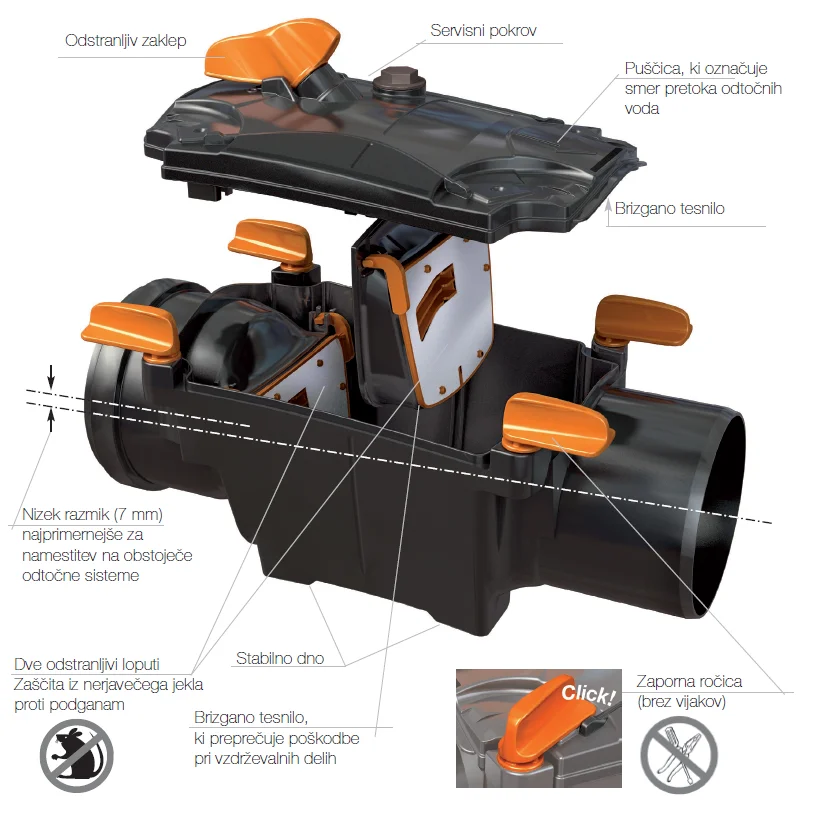 Odstranljiv zaklep

Servisni pokrov

Puščica, ki označuje smer pretoka odtočnih voda

Brizgano tesnilo

Nizek razmik (7 mm) najprimernejše za namestitev na obstoječe odtočne sisteme

Dve odstranljivi loputi
Zaščita iz nerjavečega jekla proti podganam

Stabilno dno

Brizgano tesnilo, ki preprečuje poškodbe pri vzdrževalnih delih

Click!

Zaporna ročica (brez vijakov)