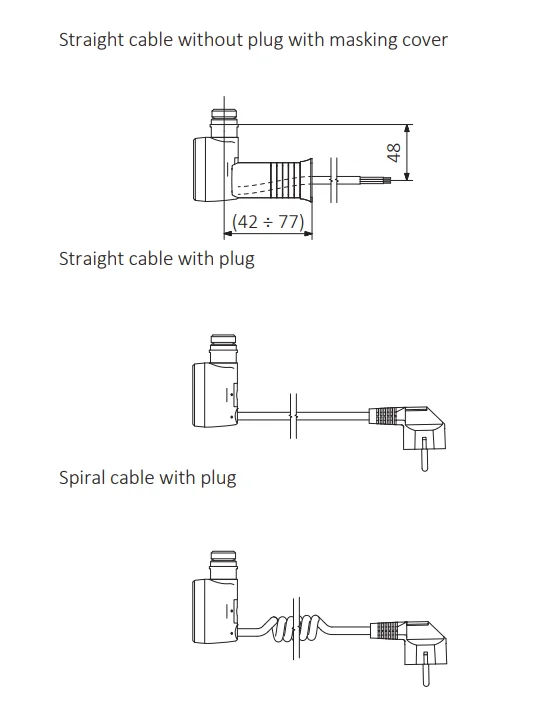 Straight cable without plug with masking cover

48

(42 ÷ 77)

Straight cable with plug

Spiral cable with plug