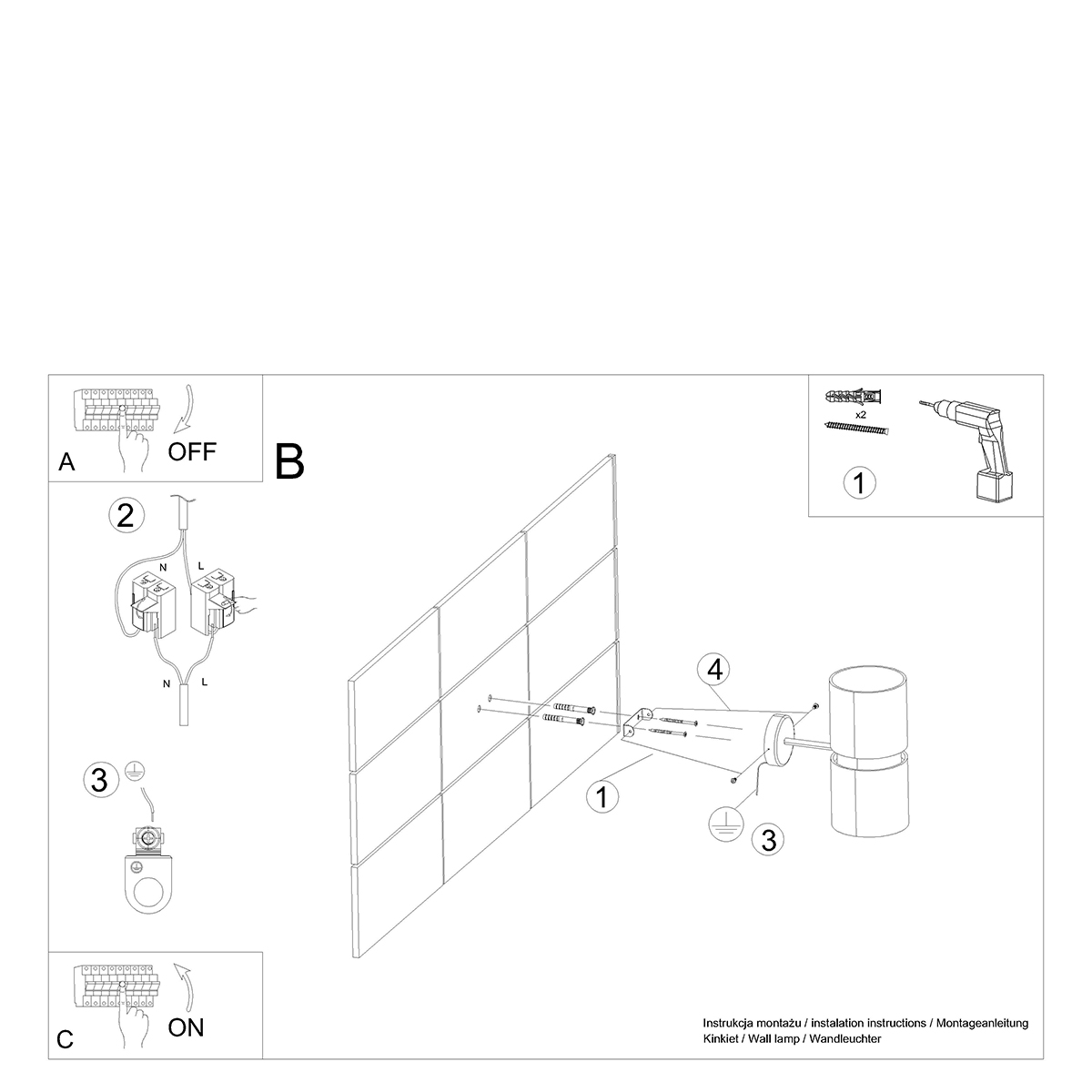 A
OFF

2
N
L
N
L

3

C
ON

B

x2
1

4
1
3

Instrukcja montażu / instalation instructions / Montageanleitung
Kinkiet / Wall lamp / Wandleuchter