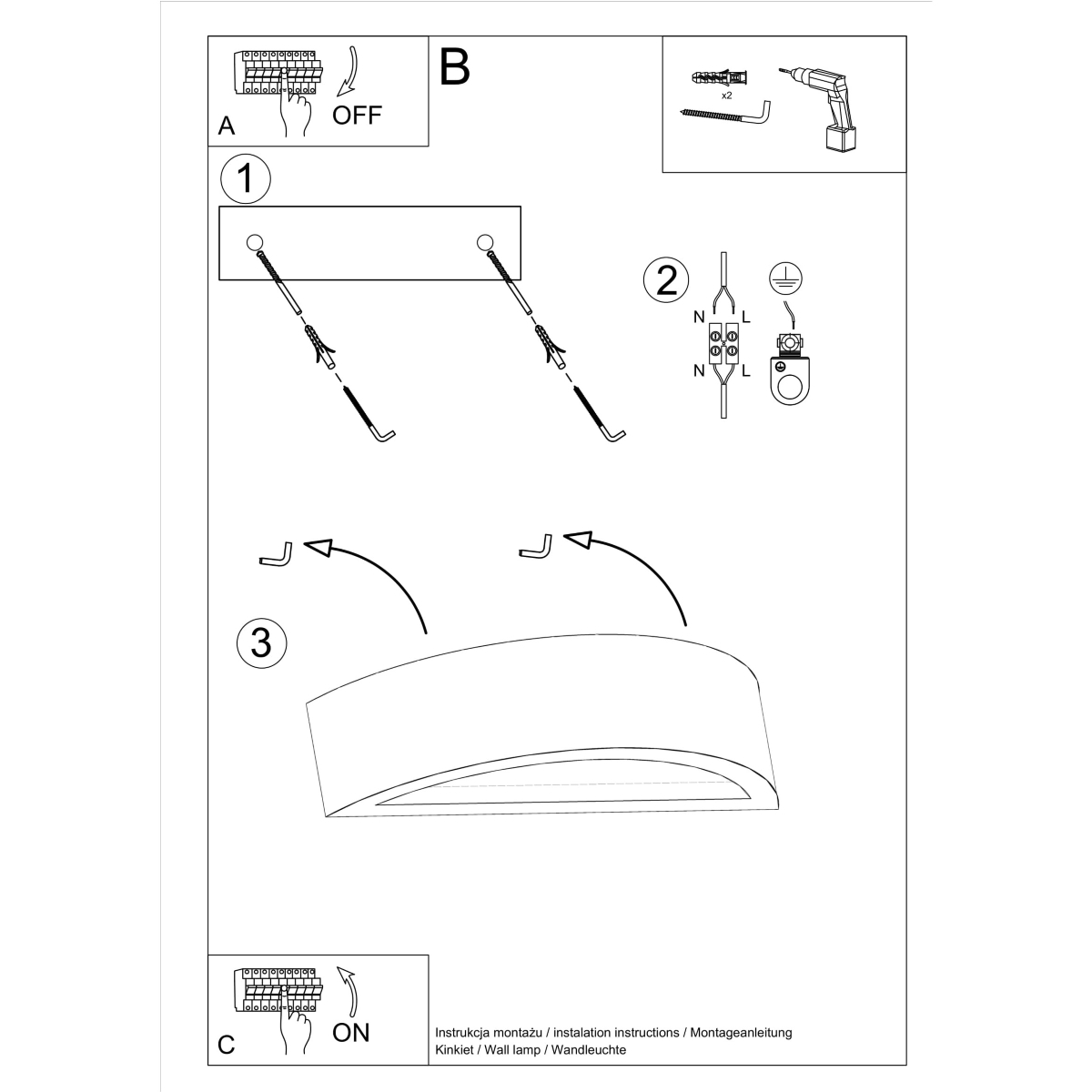 A
OFF

B

x2

1

2

N L
N L

3

C
ON

Instrukcja montażu / instalation instructions / Montageanleitung
Kinkiet / Wall lamp / Wandleuchte