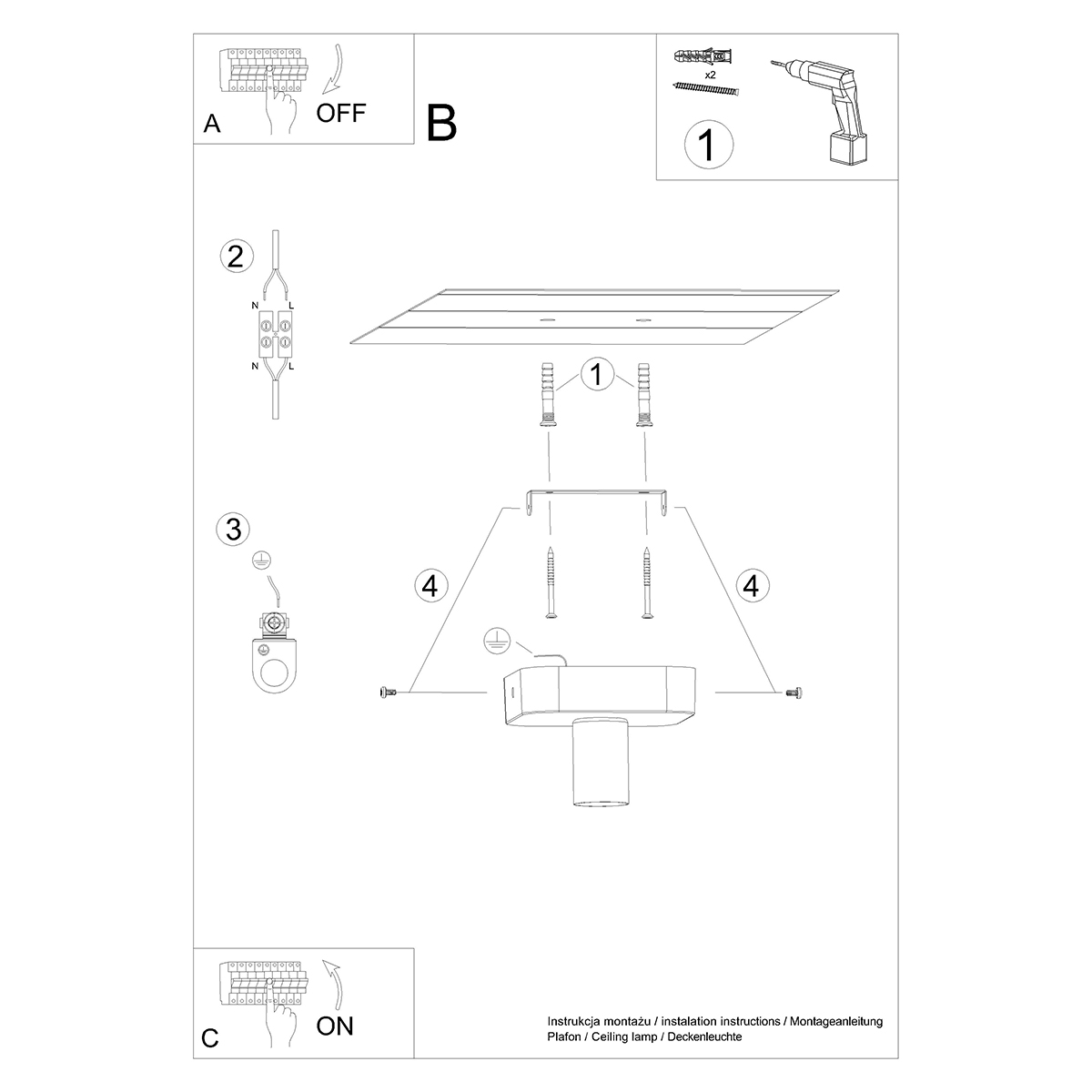 A
OFF

B

x2
1

2
N L
N L

1

3

4

4

C
ON

Instrukcja montażu / instalation instructions / Montageanleitung
Plafon / Ceiling lamp / Deckenleuchte