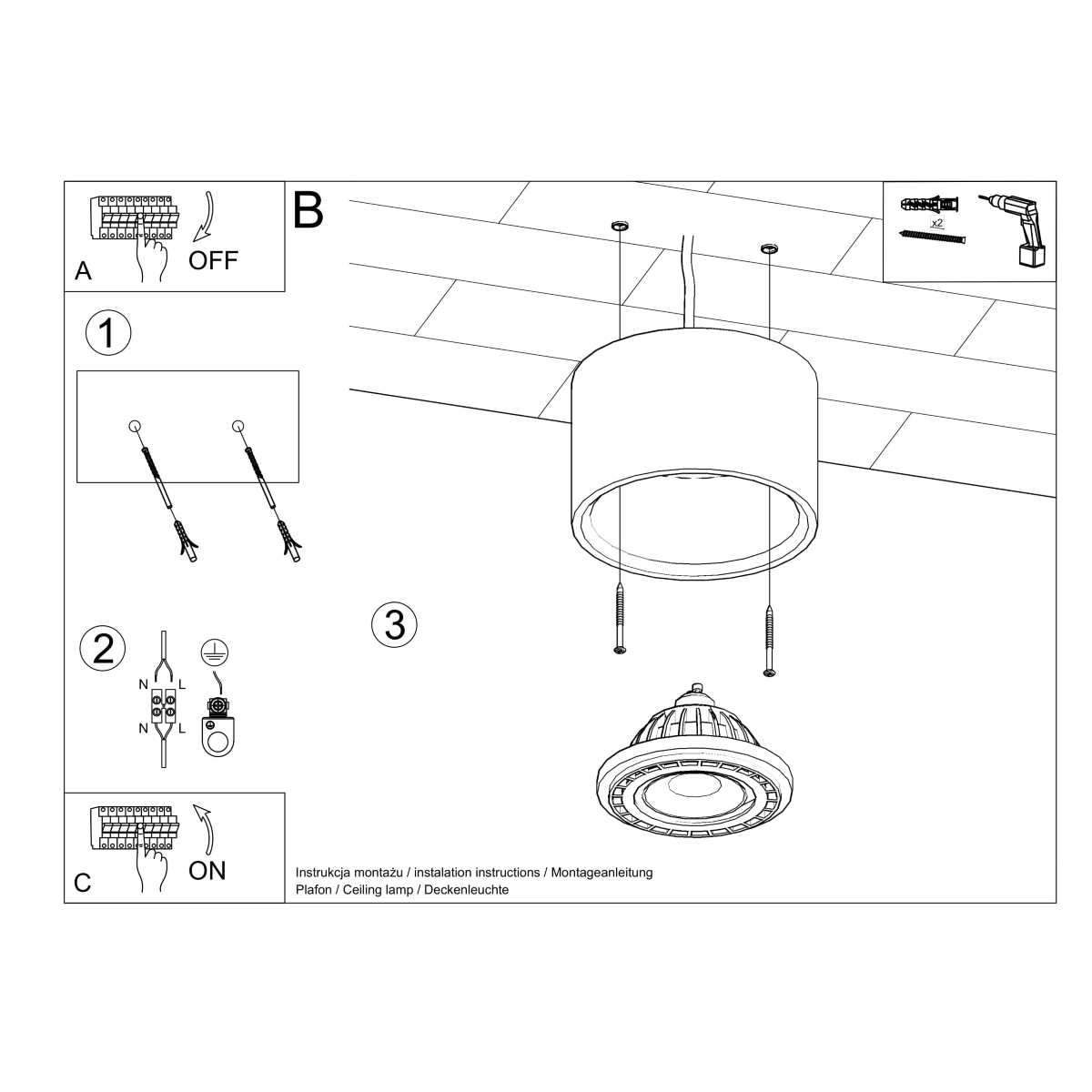 A
OFF

B

x2

1

2

N L
N L

3

C
ON

Instrukcja montażu / instalation instructions / Montageanleitung
Plafon / Ceiling lamp / Deckenleuchte