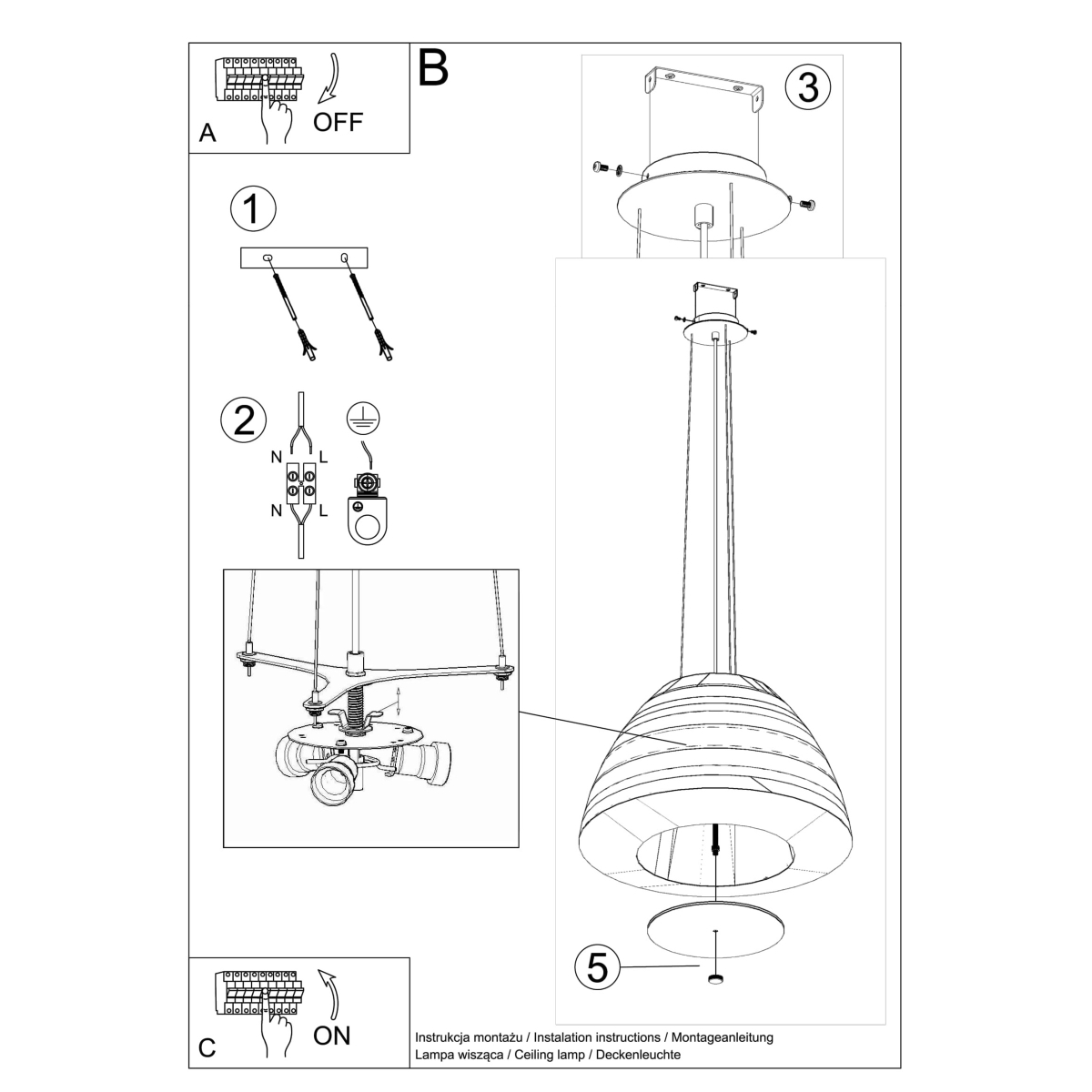 A
OFF

B

3

1

2

N L

N L

5

C
ON

Instrukcja montażu / Instalation instructions / Montageanleitung
Lampa wisząca / Ceiling lamp / Deckenleuchte