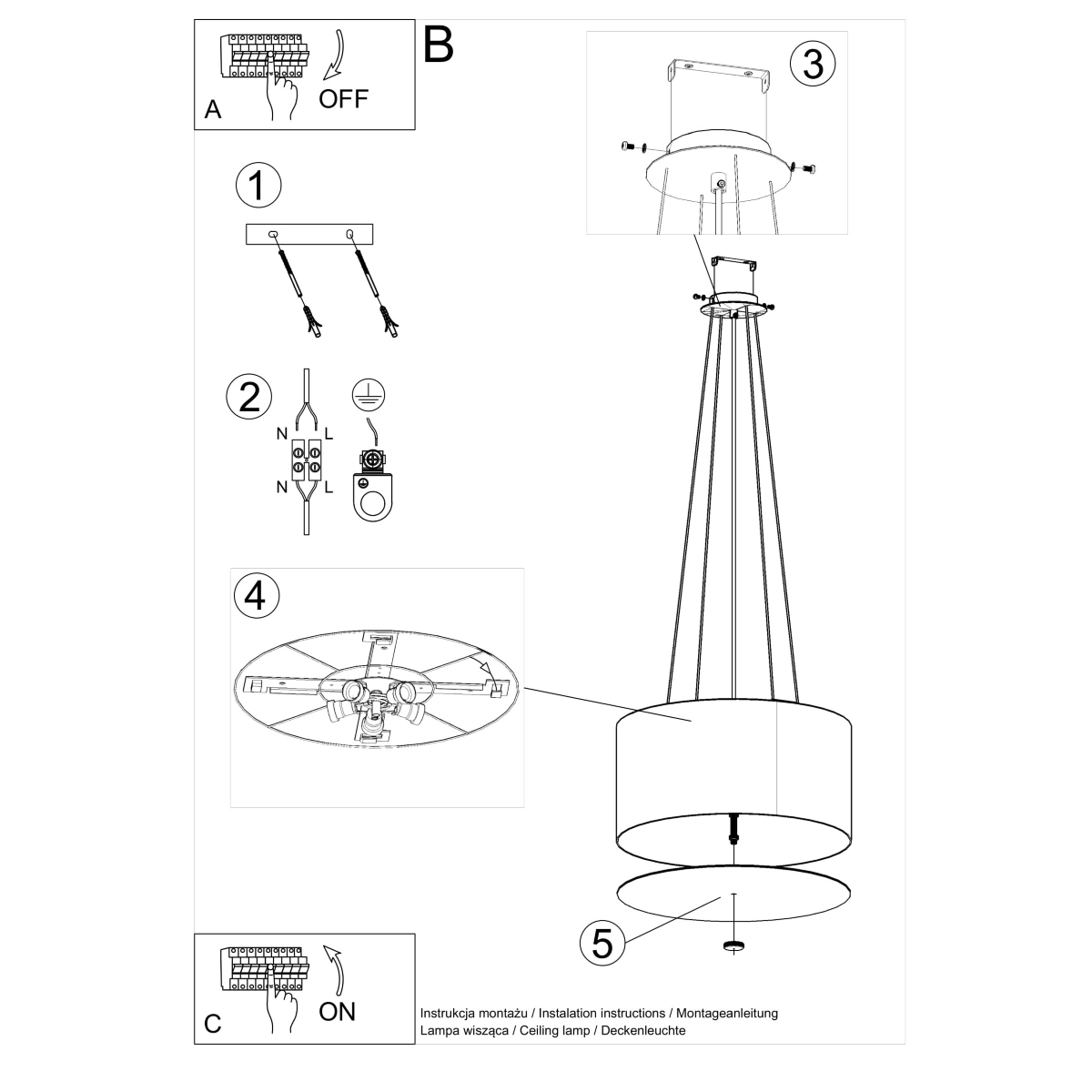 A
OFF

B

3

1

2
N L
N L

4

5

C
ON

Instrukcja montażu / Instalation instructions / Montageanleitung
Lampa wisząca / Ceiling lamp / Deckenleuchte