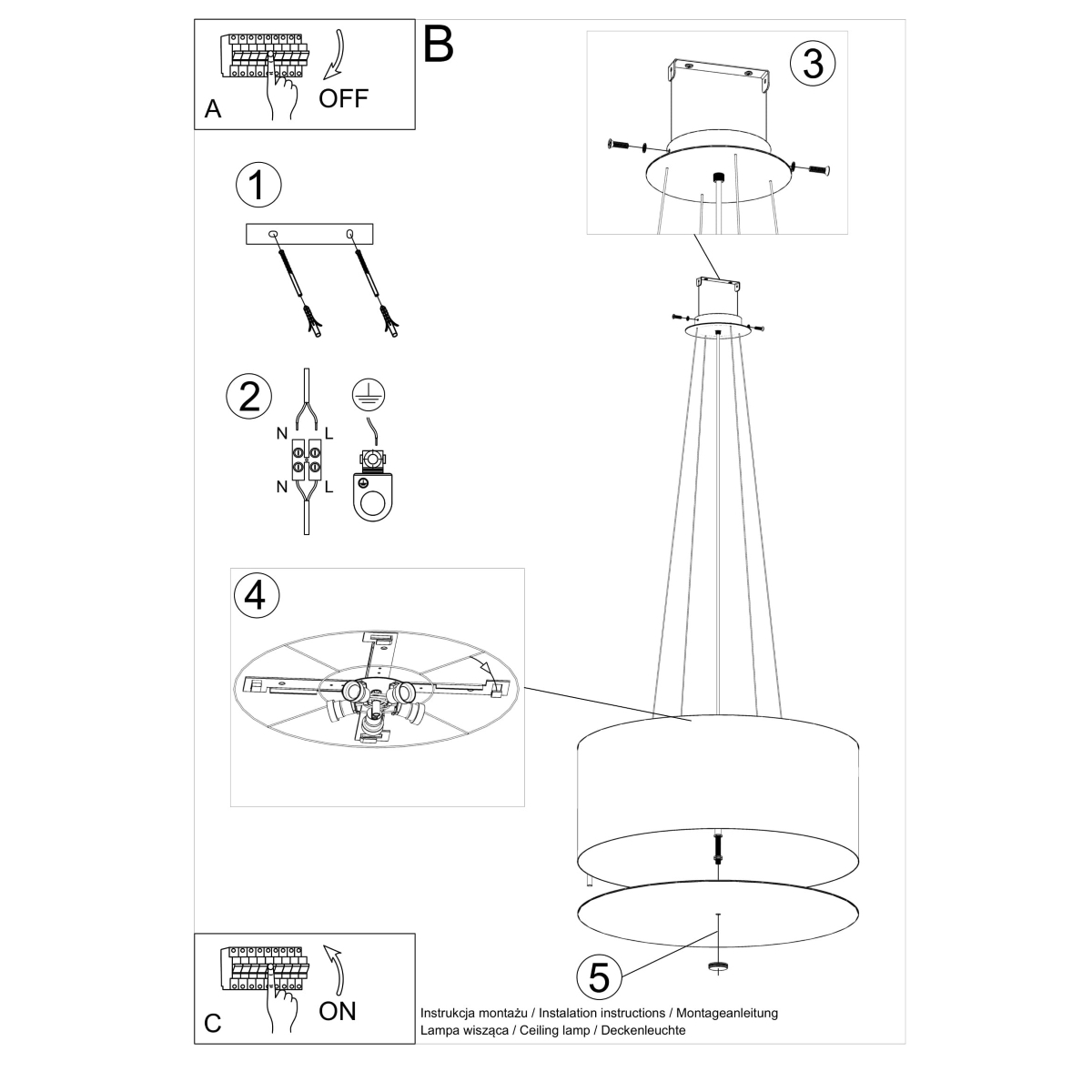 A
OFF
B
3
1
2
N
L
N
L
4
5
C
ON
Instrukcja montażu / Instalation instructions / Montageanleitung
Lampa wisząca / Ceiling lamp / Deckenleuchte