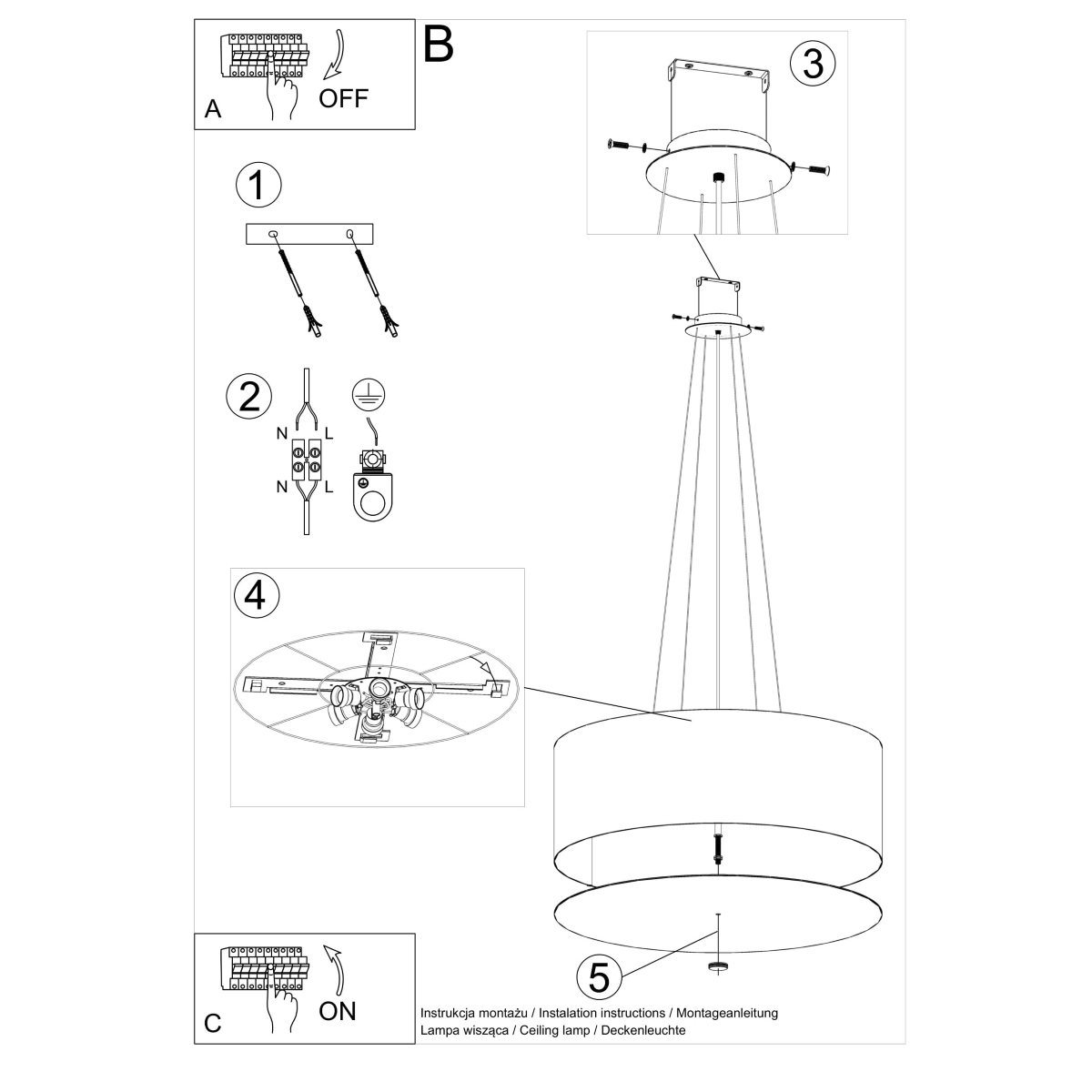 A
OFF
B
3
1
2
N
L
N
L
4
5
C
ON
Instrukcja montażu / Instalation instructions / Montageanleitung
Lampa wisząca / Ceiling lamp / Deckenleuchte