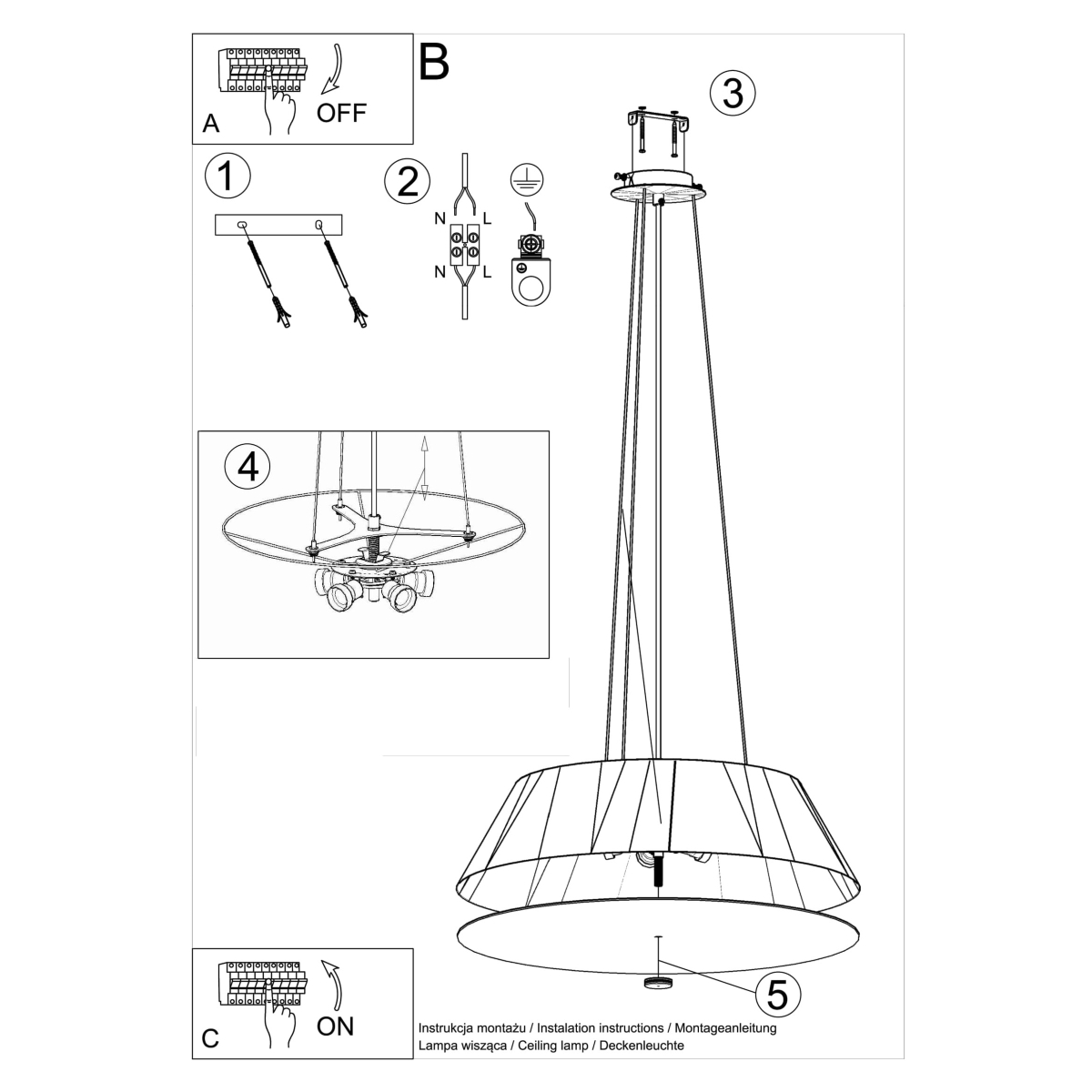 A
OFF

B

1

2

N L
N L

3

4

5

C
ON

Instrukcja montażu / Instalation instructions / Montageanleitung
Lampa wisząca / Ceiling lamp / Deckenleuchte