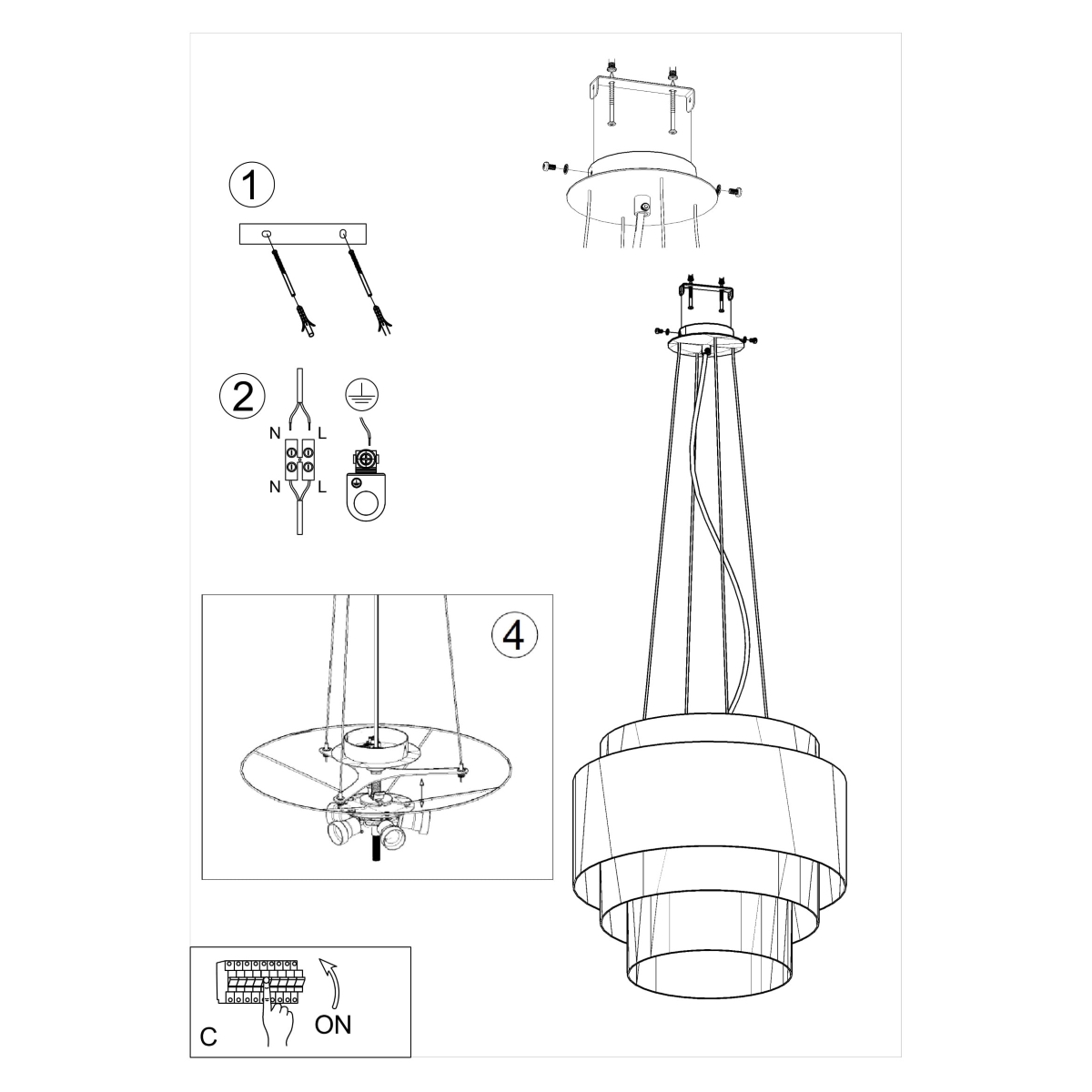 1

2

N L

N L

4

C

ON