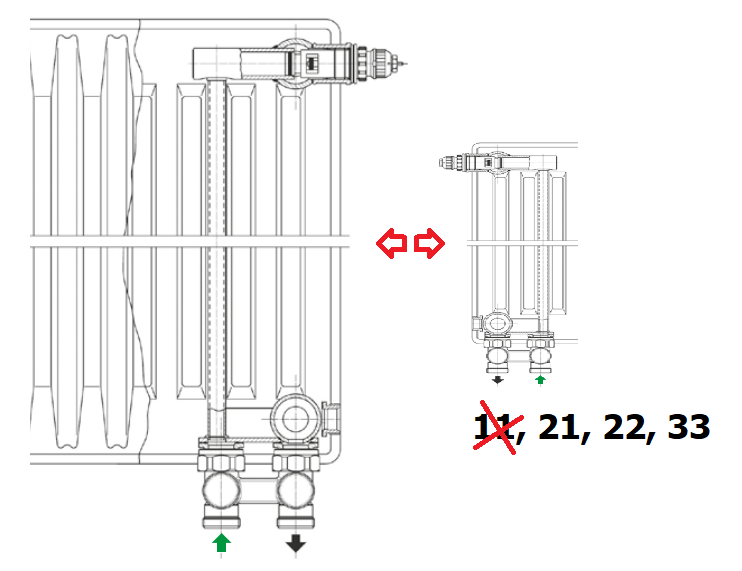 11, 21, 22, 33