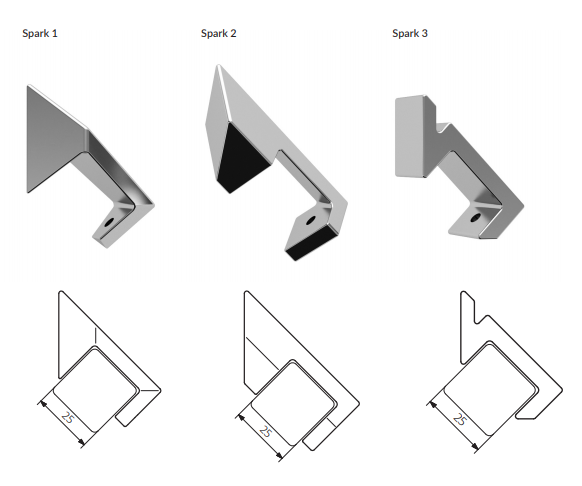 Spark 1

Spark 2

Spark 3

25

25

25